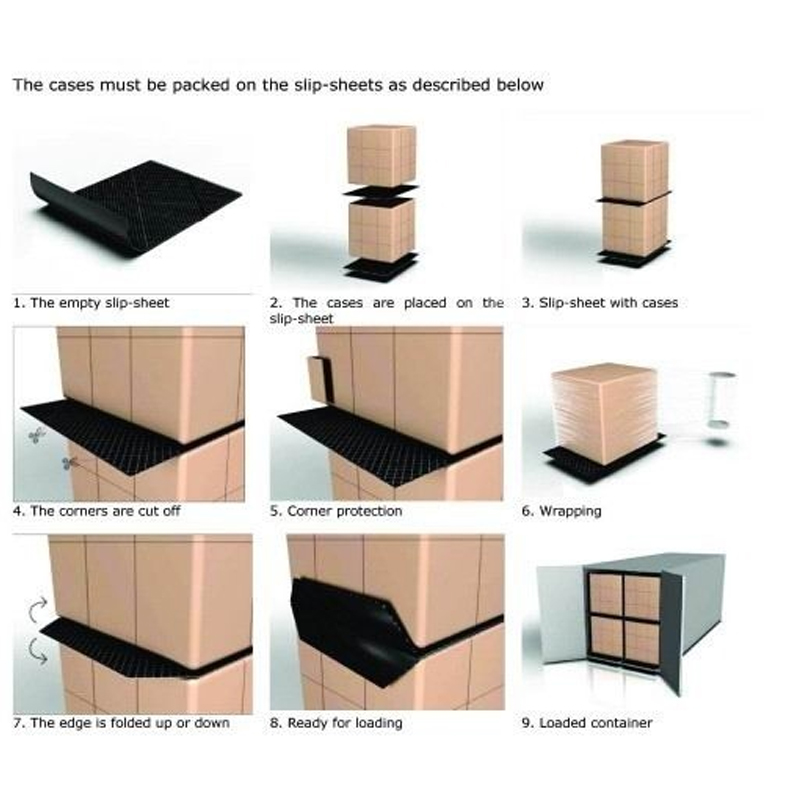 The cases must be packed on the slip-sheets as described below

1. The empty slip-sheet

2. The cases are placed on the slip-sheet

3. Slip-sheet with cases

4. The corners are cut off

5. Corner protection

6. Wrapping

7. The edge is folded up or down

8. Ready for loading

9. Loaded container