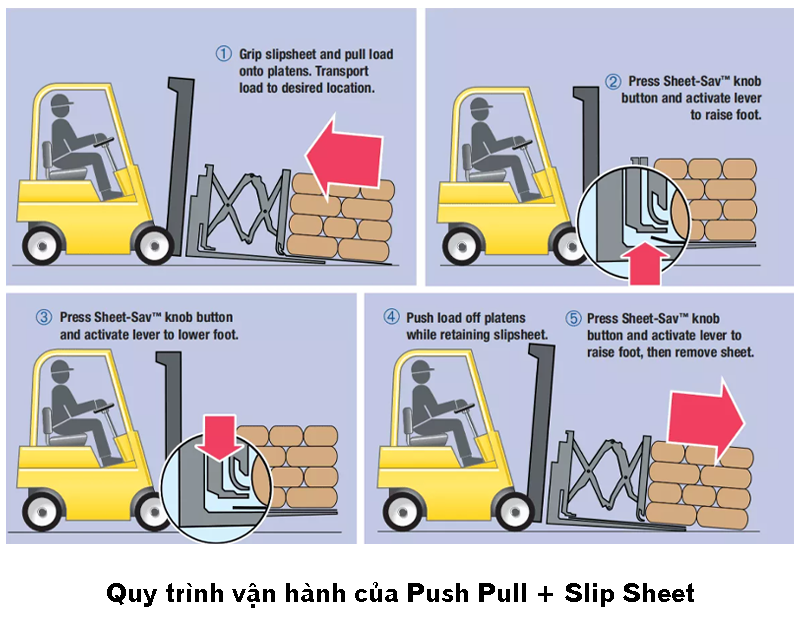 ① Grip slipsheet and pull load onto platens. Transport load to desired location.

② Press Sheet-Sav™ knob button and activate lever to raise foot.

③ Press Sheet-Sav™ knob button and activate lever to lower foot.

④ Push load off platens while retaining slipsheet.

⑤ Press Sheet-Sav™ knob button and activate lever to raise foot, then remove sheet.

Quy trình vận hành của Push Pull + Slip Sheet